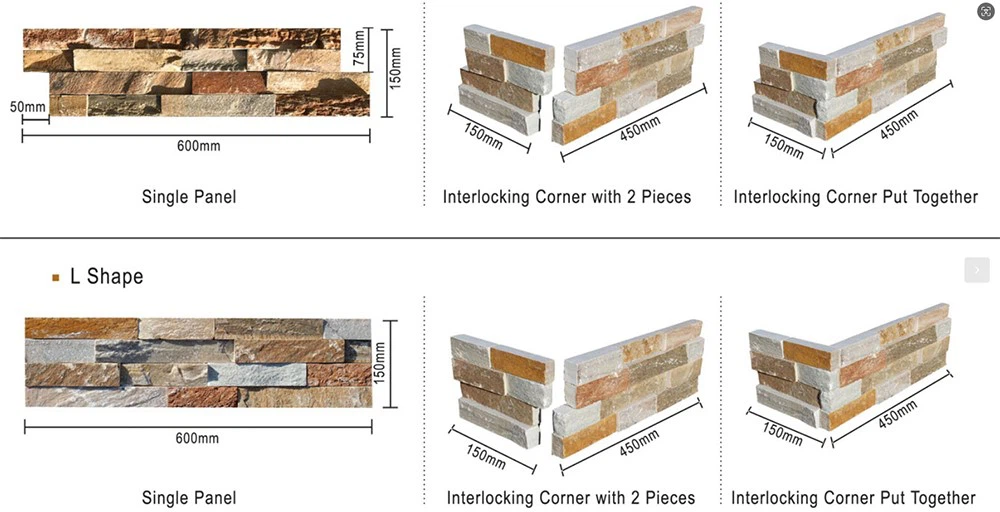 75mm
150mm
50mm
600mm

Single Panel

150mm
450mm

Interlocking Corner with 2 Pieces

150mm
450mm

Interlocking Corner Put Together

L Shape

150mm
600mm

Single Panel

150mm
450mm

Interlocking Corner with 2 Pieces

150mm
450mm

Interlocking Corner Put Together